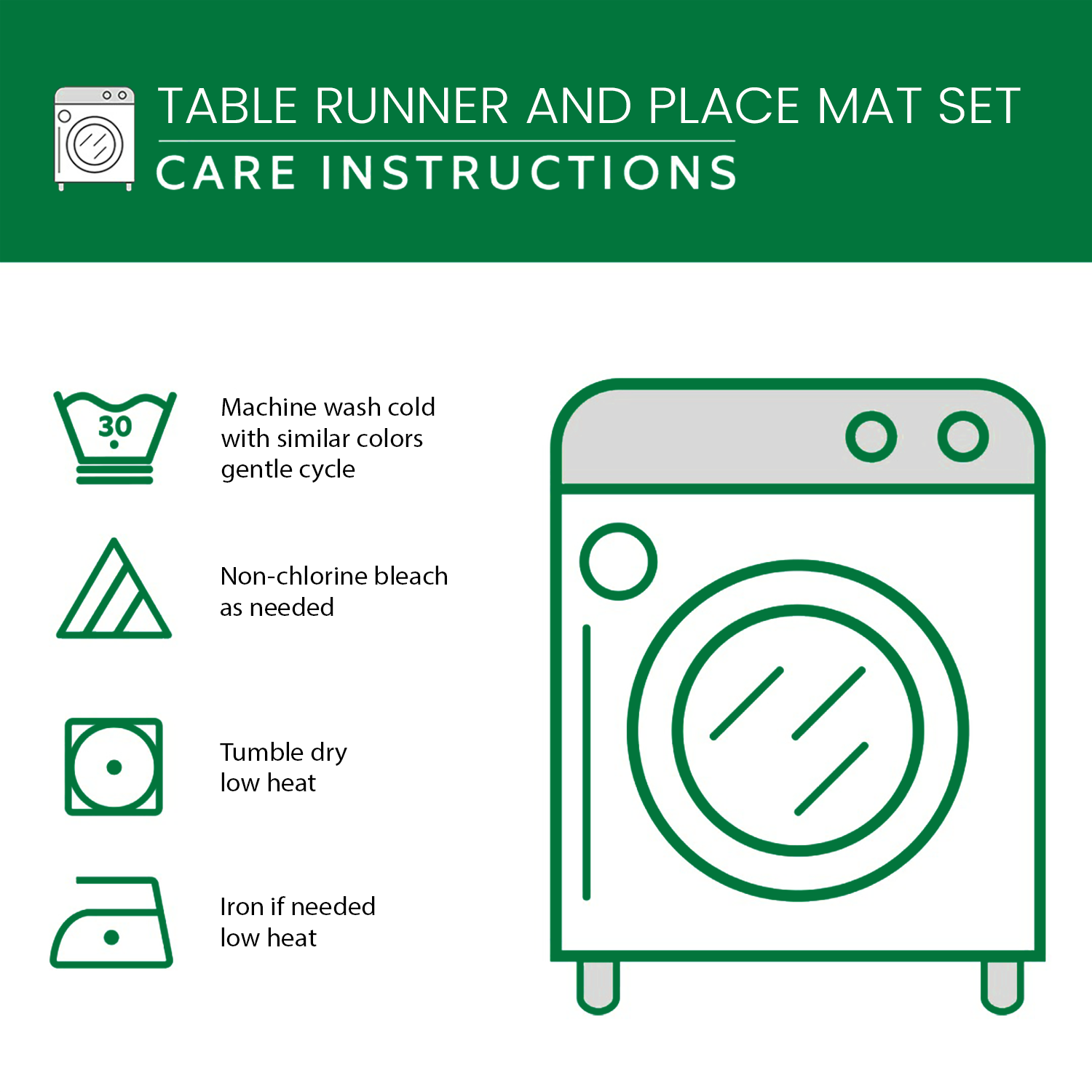 TABLE RUNNER AND PLACE MAT SET
CARE INSTRUCTIONS

30

Machine wash cold
with similar colors
gentle cycle

Non-chlorine bleach
as needed

Tumble dry
low heat

Iron if needed
low heat