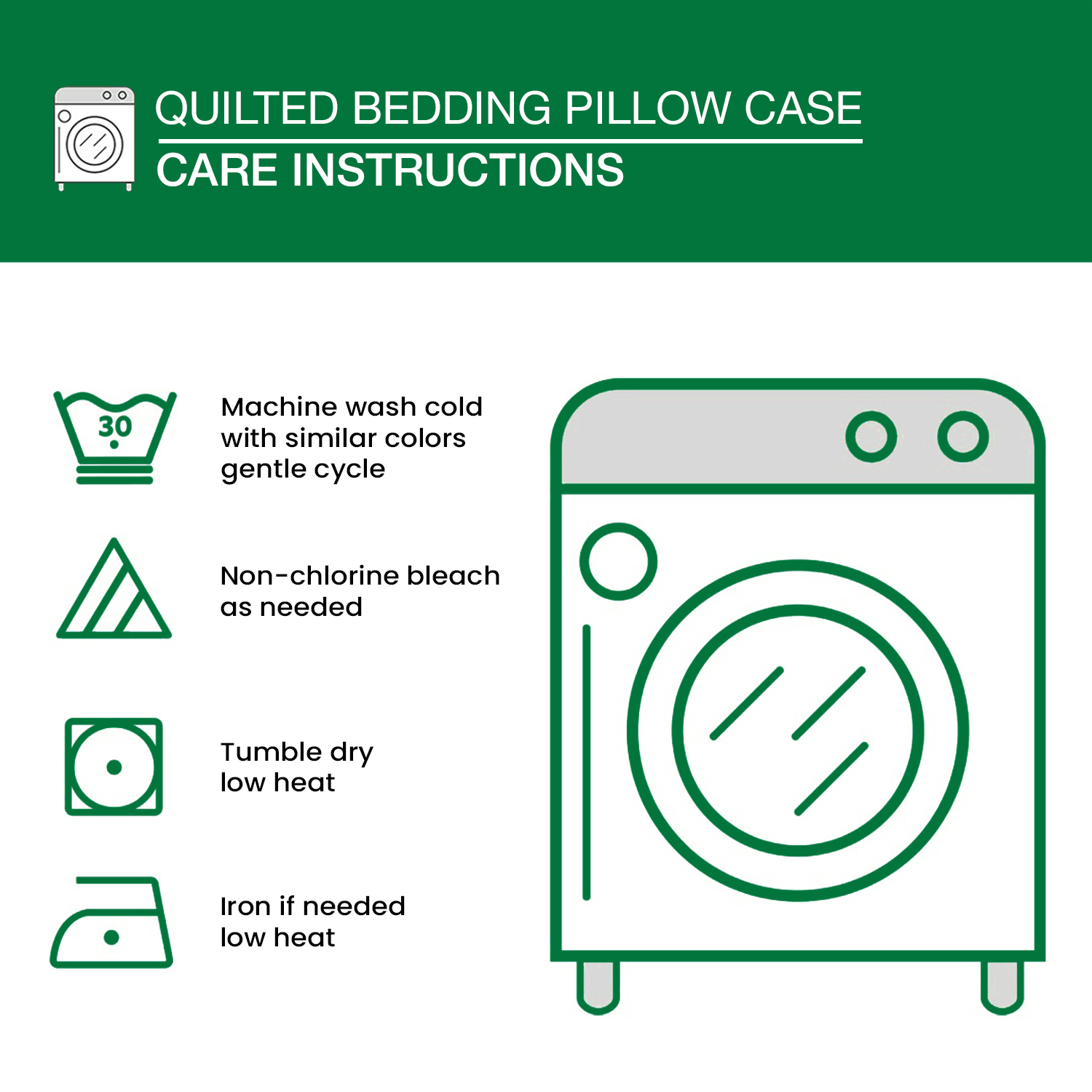 QUILTED BEDDING PILLOW CASE
CARE INSTRUCTIONS

30

Machine wash cold with similar colors gentle cycle

Non-chlorine bleach as needed

Tumble dry low heat

Iron if needed low heat